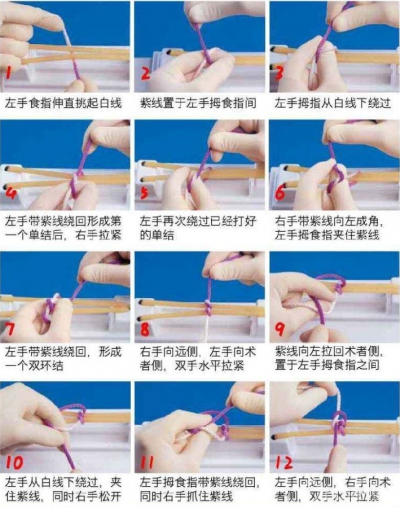 1
左手食指伸直挑起白线

2
紫线置于左手拇食指间

3
左手拇指从白线下绕过

4
左手带紫线绕回形成第一个单结后，右手拉紧

5
左手再次绕过已经打好的单结

6
右手带紫线向左成角，左手拇食指夹住紫线

7
左手带紫线绕回，形成一个双环结

8
右手向远侧，左手向术者侧，双手水平拉紧

9
紫线向左拉回术者侧，置于左手拇食指之间

10
左手从白线下绕过，夹住紫线，同时右手松开

11
左手拇食指带紫线绕回，同时右手抓住紫线

12
左手向远侧，右手向术者侧，双手水平拉紧