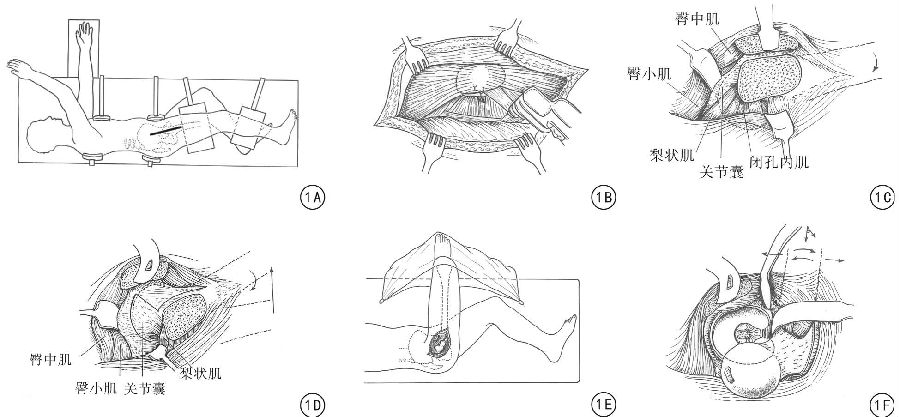 1A

1B

臀中肌
臀小肌
梨状肌
关节囊
闭孔内肌
1C

臀中肌
臀小肌 关节囊
梨状肌
1D

1E

1F